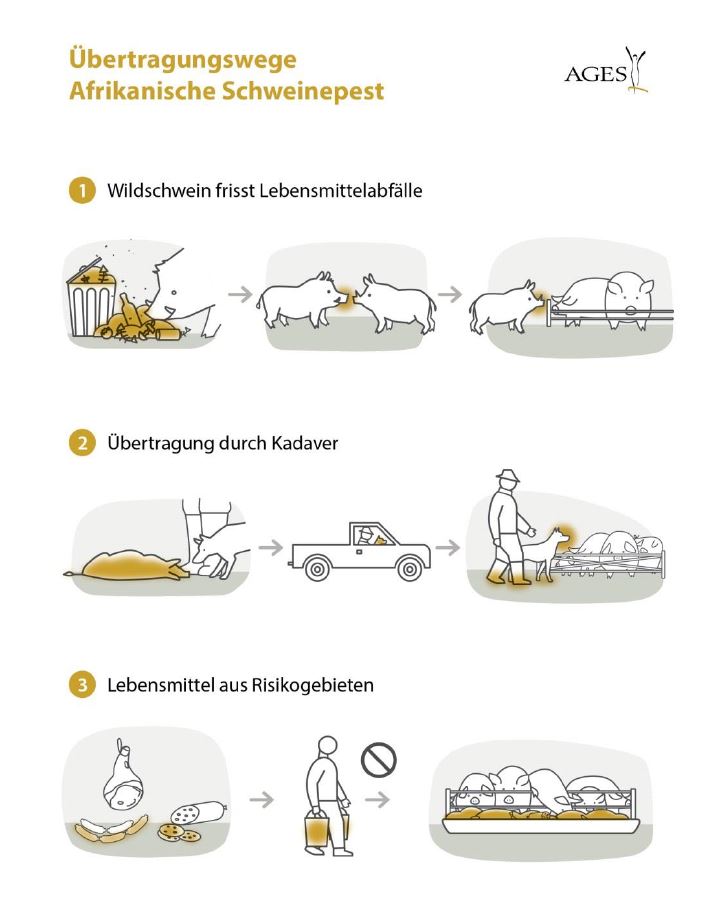 Übertragungswege
Afrikanische Schweinepest

AGES

1 Wildschwein frisst Lebensmittelabfälle

2 Übertragung durch Kadaver

3 Lebensmittel aus Risikogebieten